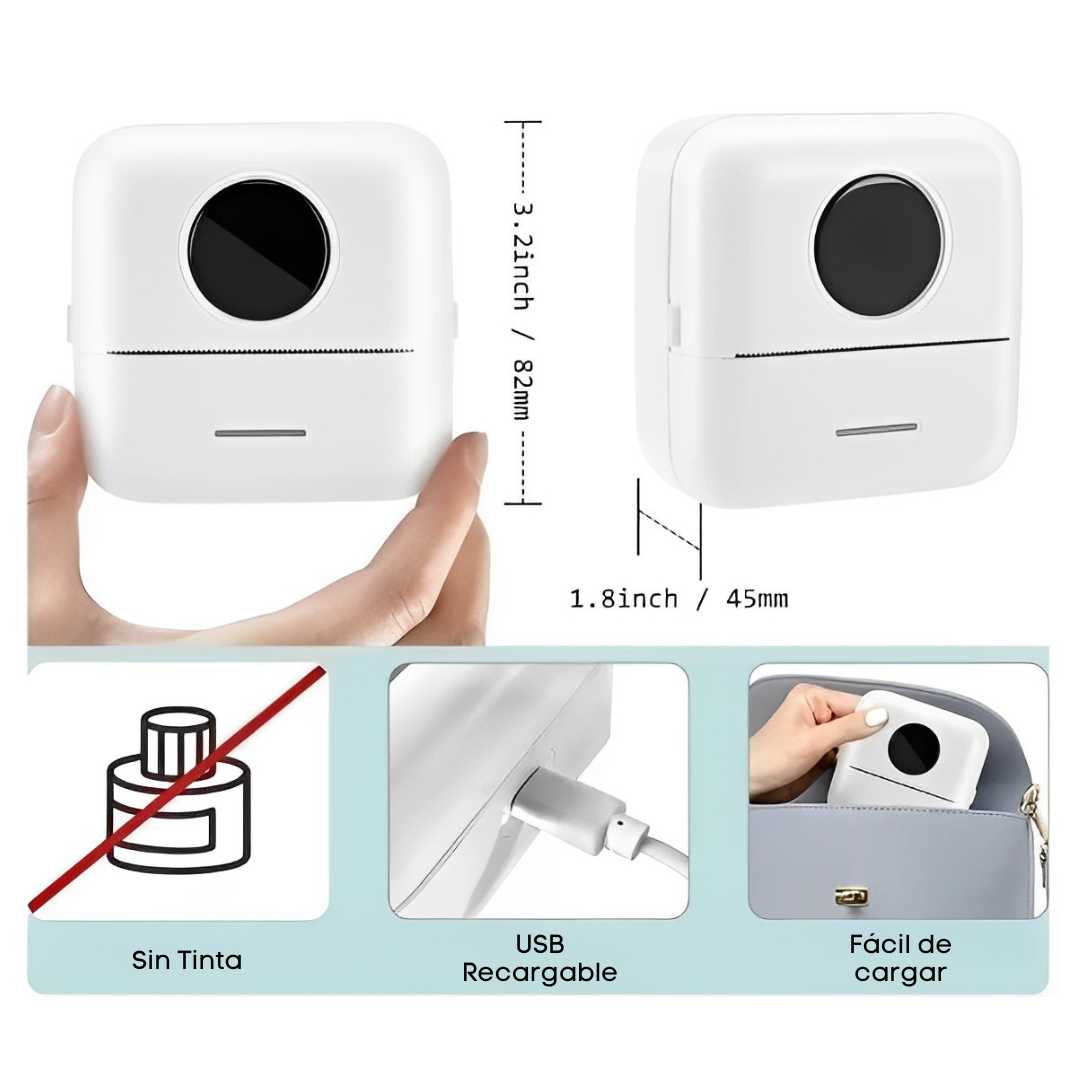 3.2inch / 82mm

1.8inch / 45mm

Sin Tinta

USB Recargable

Fácil de cargar